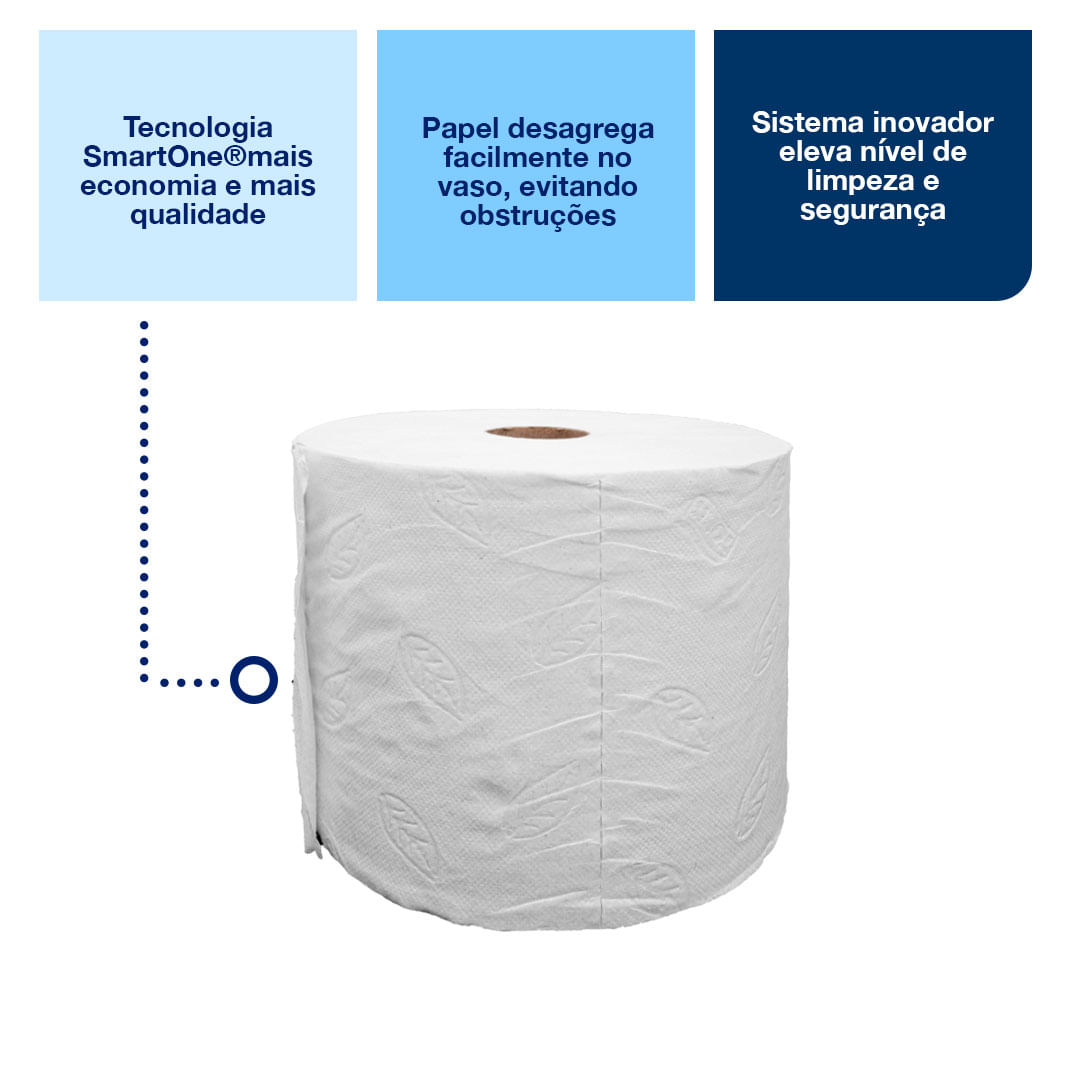 Tecnologia SmartOne®mais economia e mais qualidade

Papel desagrega facilmente no vaso, evitando obstruções

Sistema inovador eleva nível de limpeza e segurança